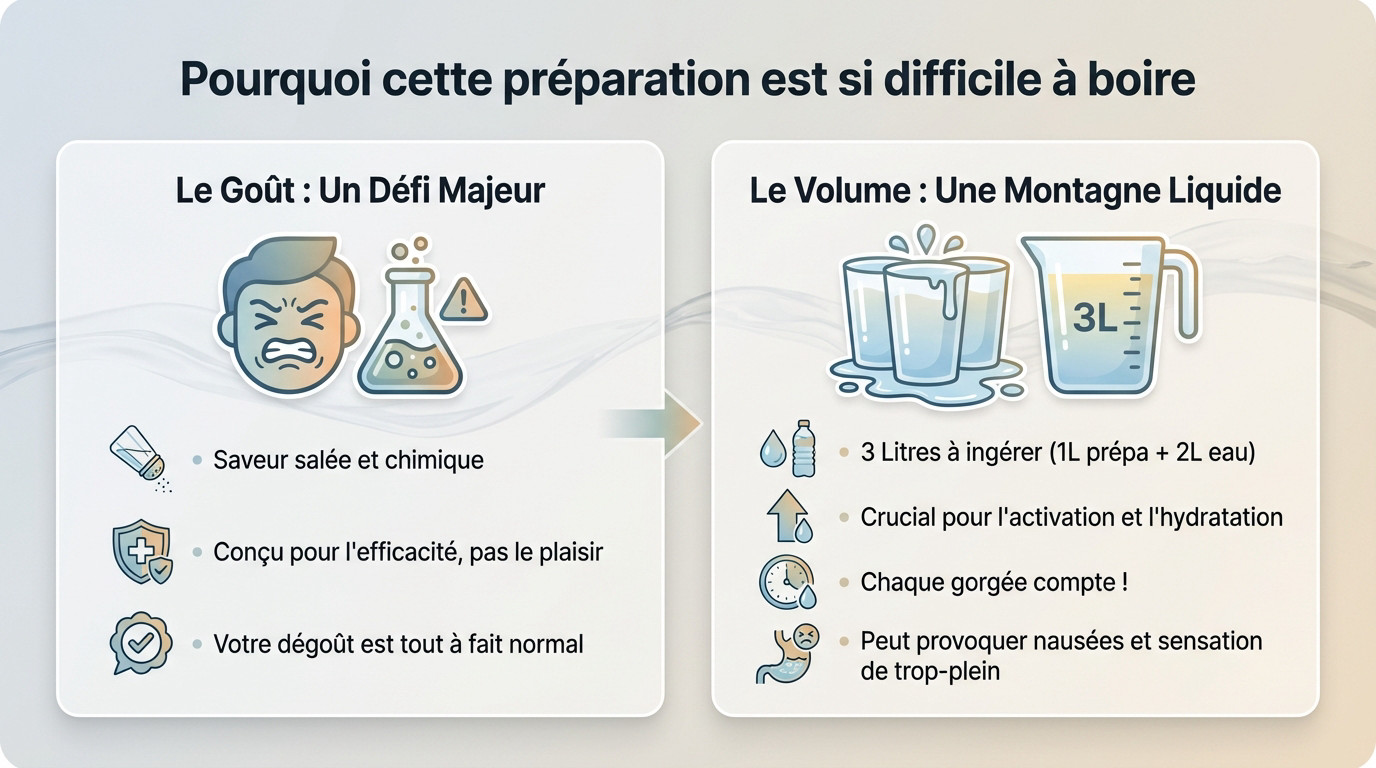 Pourquoi cette préparation est si difficile à boire

Le Goût : Un Défi Majeur

• Saveur salée et chimique

• Conçu pour l'efficacité, pas le plaisir

• Votre dégoût est tout à fait normal

Le Volume : Une Montagne Liquide

3L

• 3 Litres à ingérer (1L prépa + 2L eau)

• Crucial pour l'activation et l'hydratation

• Chaque gorgée compte !

• Peut provoquer nausées et sensation de trop-plein